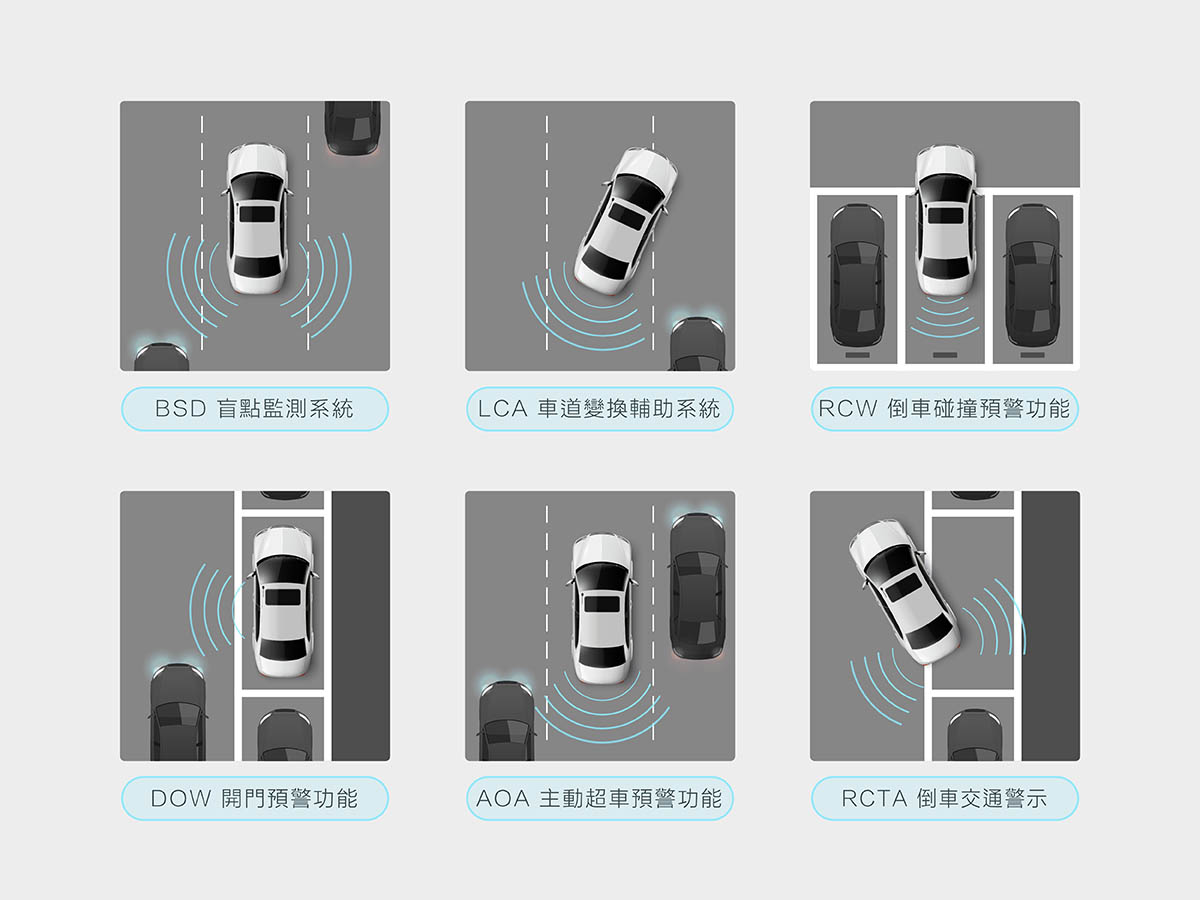 BSD 盲點監測系統

LCA 車道變換輔助系統

RCW 倒車碰撞預警功能

DOW 開門預警功能

AOA 主動超車預警功能

RCTA 倒車交通警示